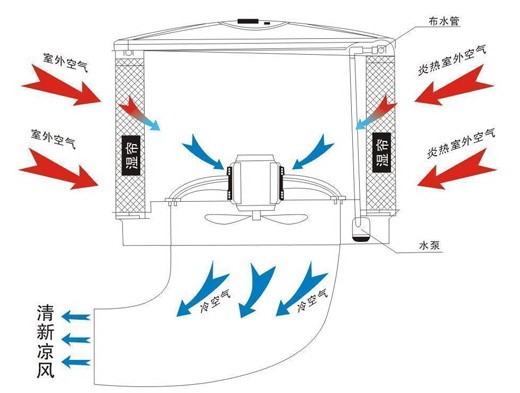 布水管

室外空气

炎热室外空气

室外空气

炎热室外空气

湿帘

湿帘

水泵

冷空气

冷空气

清新凉风